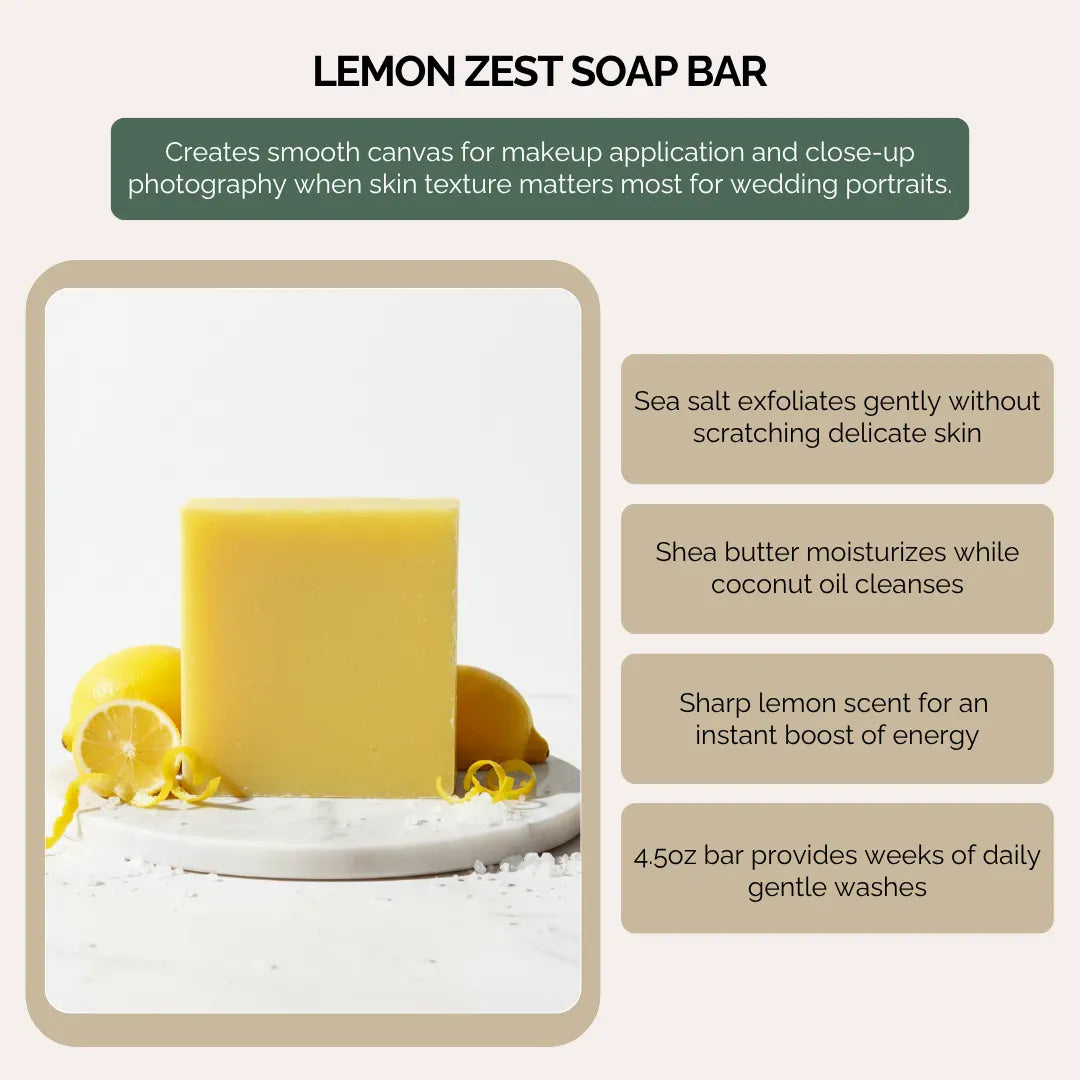 LEMON ZEST SOAP BAR

Creates smooth canvas for makeup application and close-up photography when skin texture matters most for wedding portraits.

Sea salt exfoliates gently without scratching delicate skin

Shea butter moisturizes while coconut oil cleanses

Sharp lemon scent for an instant boost of energy

4.5oz bar provides weeks of daily gentle washes